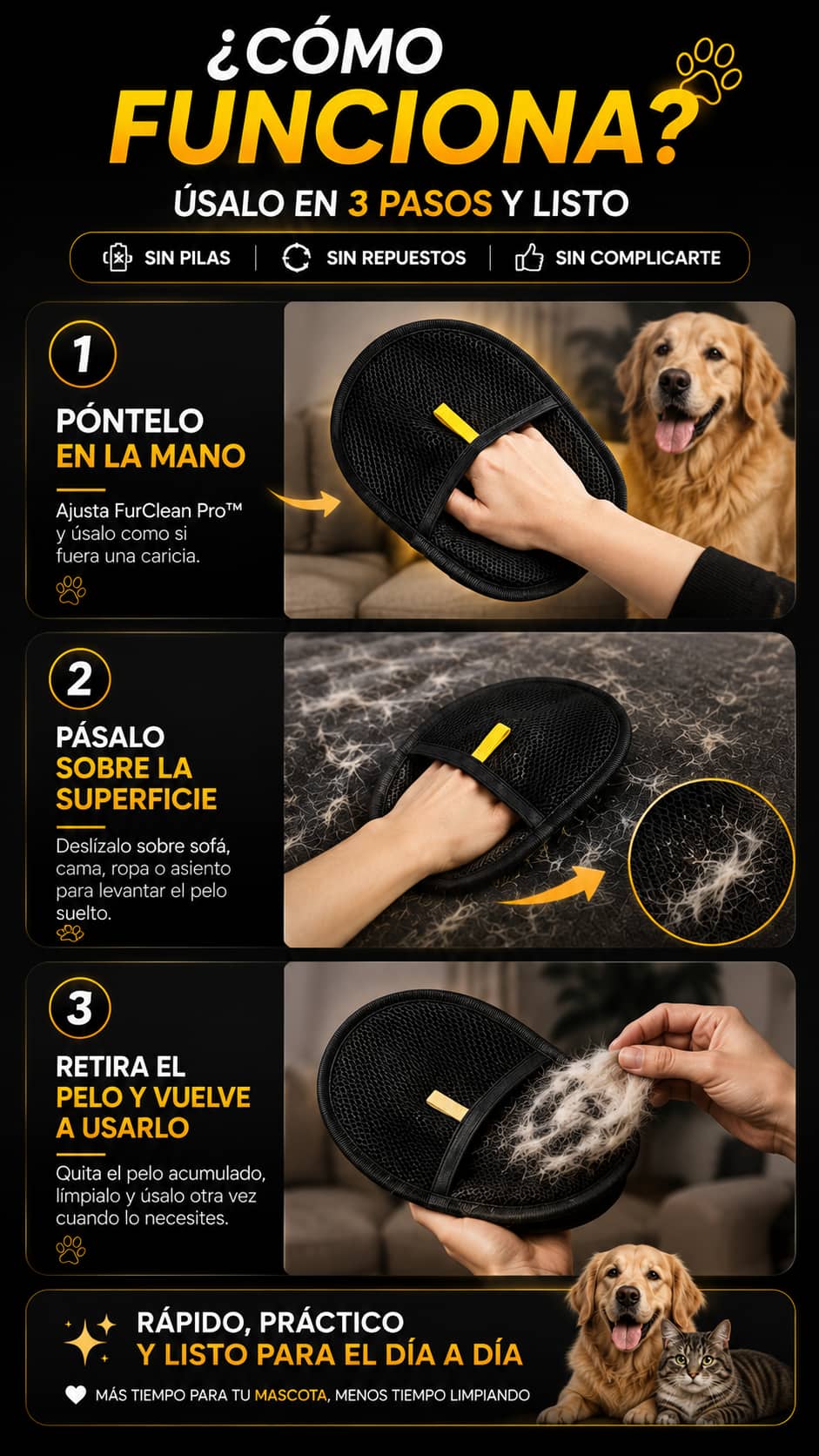 ¿CÓMO FUNCIONA?

ÚSALO EN 3 PASOS Y LISTO

SIN PILAS | SIN REPUESTOS | SIN COMPLICARTE

1

PÓNTELO EN LA MANO

Ajusta FurClean Pro™ y úsalo como si fuera una caricia.

2

PÁSALO SOBRE LA SUPERFICIE

Deslízalo sobre sofá, cama, ropa o asiento para levantar el pelo suelto.

3

RETIRA EL PELO Y VUELVE A USARLO

Quita el pelo acumulado, límpialo y úsalo otra vez cuando lo necesites.

RÁPIDO, PRÁCTICO Y LISTO PARA EL DÍA A DÍA

MÁS TIEMPO PARA TU MASCOTA, MENOS TIEMPO LIMPIANDO