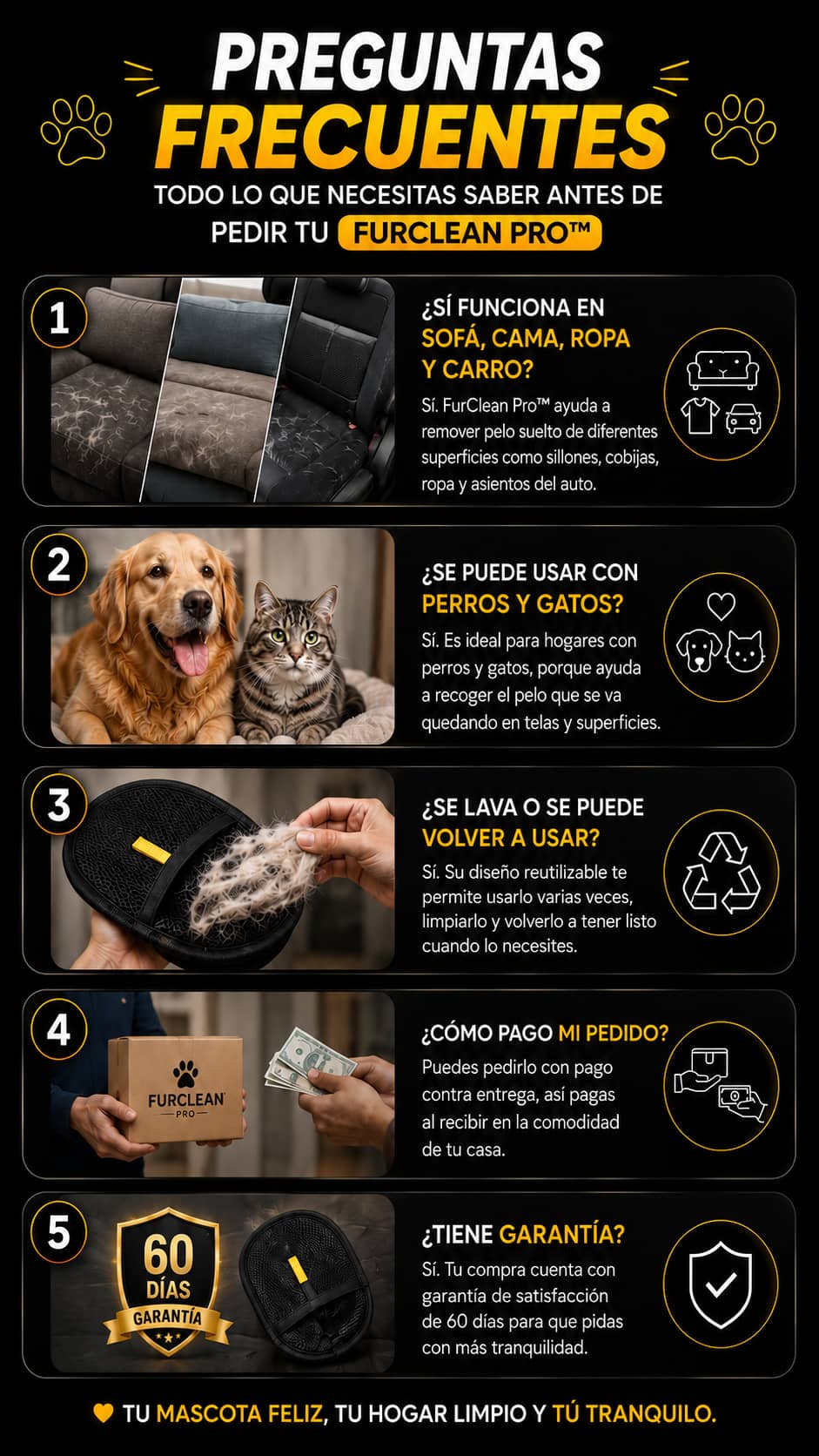 PREGUNTAS FRECUENTES

TODO LO QUE NECESITAS SABER ANTES DE PEDIR TU FURCLEAN PRO™

1

¿SÍ FUNCIONA EN SOFÁ, CAMA, ROPA Y CARRO?

Sí. FurClean Pro™ ayuda a remover pelo suelto de diferentes superficies como sillones, cobijas, ropa y asientos del auto.

2

¿SE PUEDE USAR CON PERROS Y GATOS?

Sí. Es ideal para hogares con perros y gatos, porque ayuda a recoger el pelo que se va quedando en telas y superficies.

3

¿SE LAVA O SE PUEDE VOLVER A USAR?

Sí. Su diseño reutilizable te permite usarlo varias veces, limpiarlo y volverlo a tener listo cuando lo necesites.

4

FURCLEAN PRO

¿CÓMO PAGO MI PEDIDO?

Puedes pedirlo con pago contra entrega, así pagas al recibir en la comodidad de tu casa.

5

60 DÍAS GARANTÍA

¿TIENE GARANTÍA?

Sí. Tu compra cuenta con garantía de satisfacción de 60 días para que pidas con más tranquilidad.

TU MASCOTA FELIZ, TU HOGAR LIMPIO Y TÚ TRANQUILO.